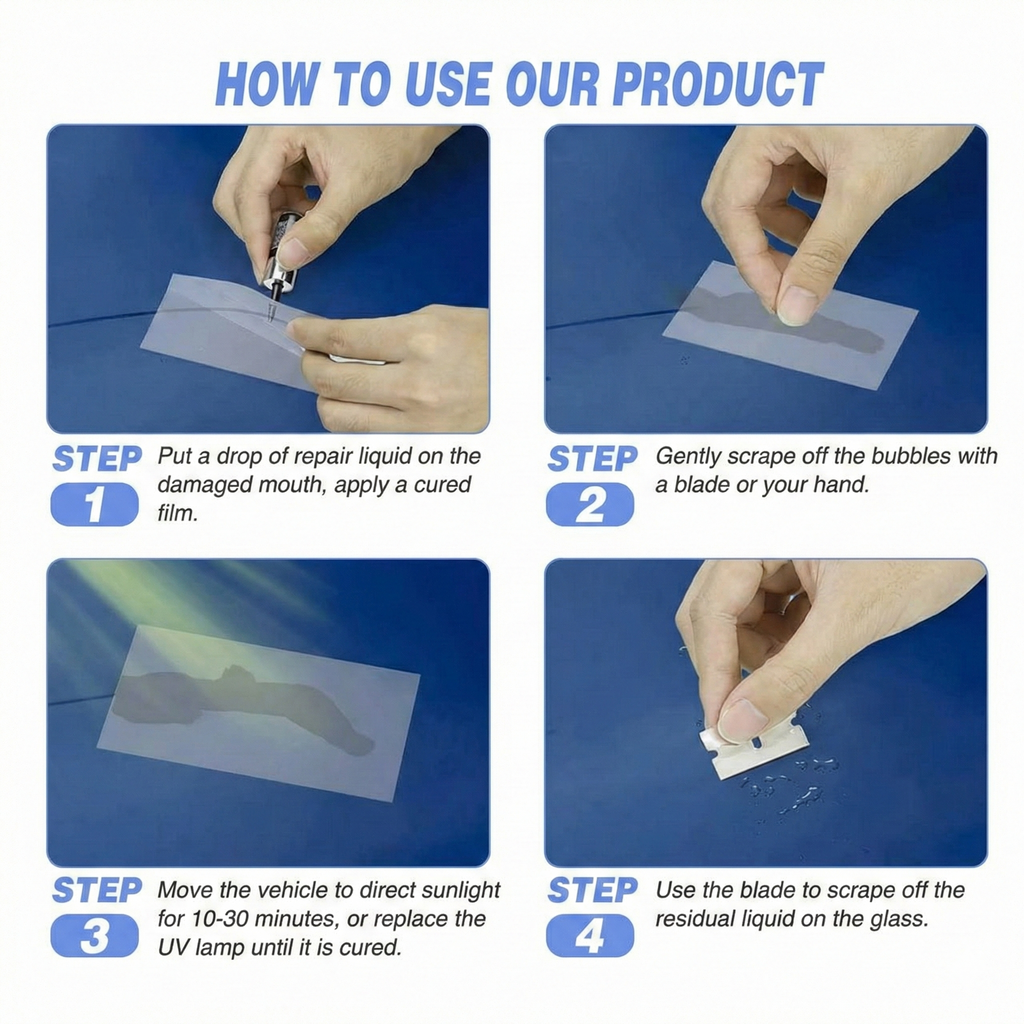 HOW TO USE OUR PRODUCT

STEP 1 Put a drop of repair liquid on the damaged mouth, apply a cured film.

STEP 2 Gently scrape off the bubbles with a blade or your hand.

STEP 3 Move the vehicle to direct sunlight for 10-30 minutes, or replace the UV lamp until it is cured.

STEP 4 Use the blade to scrape off the residual liquid on the glass.