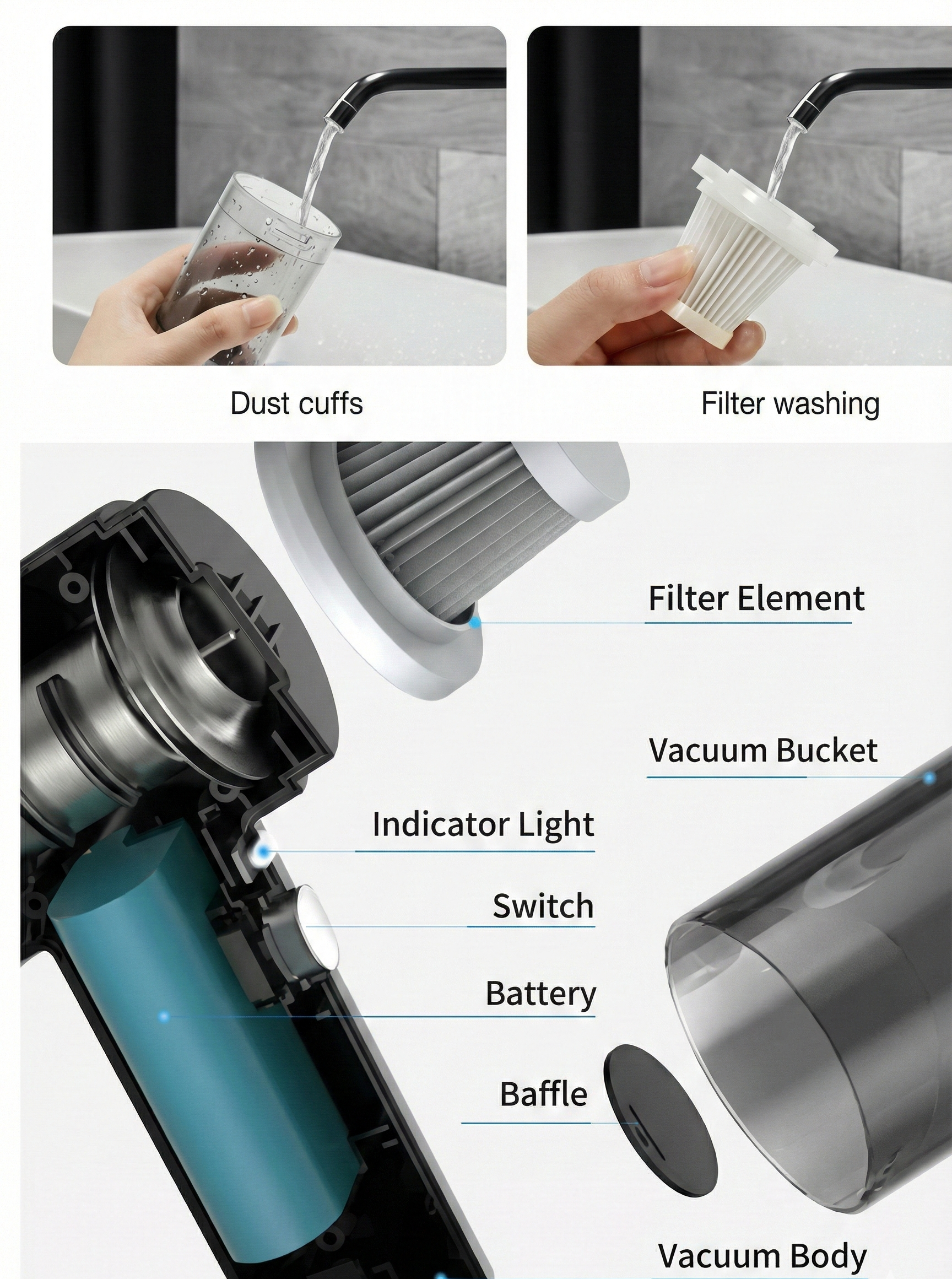 Dust cuffs

Filter washing

Filter Element

Vacuum Bucket

Indicator Light

Switch

Battery

Baffle

Vacuum Body